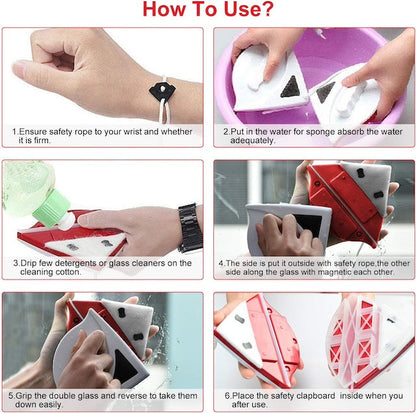 How To Use?

1.Ensure safety rope to your wrist and whether it is firm.

2.Put in the water for sponge absorb the water adequately.

3.Drip few detergents or glass cleaners on the cleaning cotton.

4.The side is put it outside with safety rope,the other side along the glass with magnetic each other.

5.Grip the double glass and reverse to take them down easily.

6.Place the safety clapboard inside when you after use.