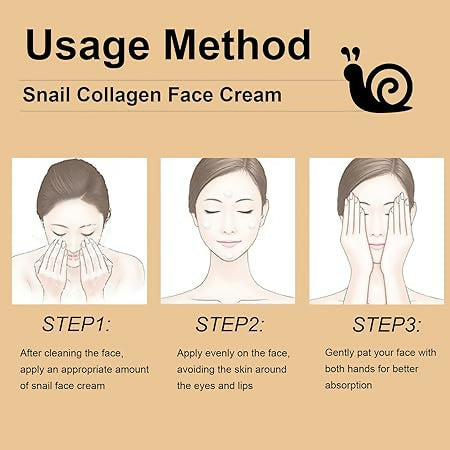 Usage Method

Snail Collagen Face Cream

STEP1:

After cleaning the face, apply an appropriate amount of snail face cream

STEP2:

Apply evenly on the face, avoiding the skin around the eyes and lips

STEP3:

Gently pat your face with both hands for better absorption