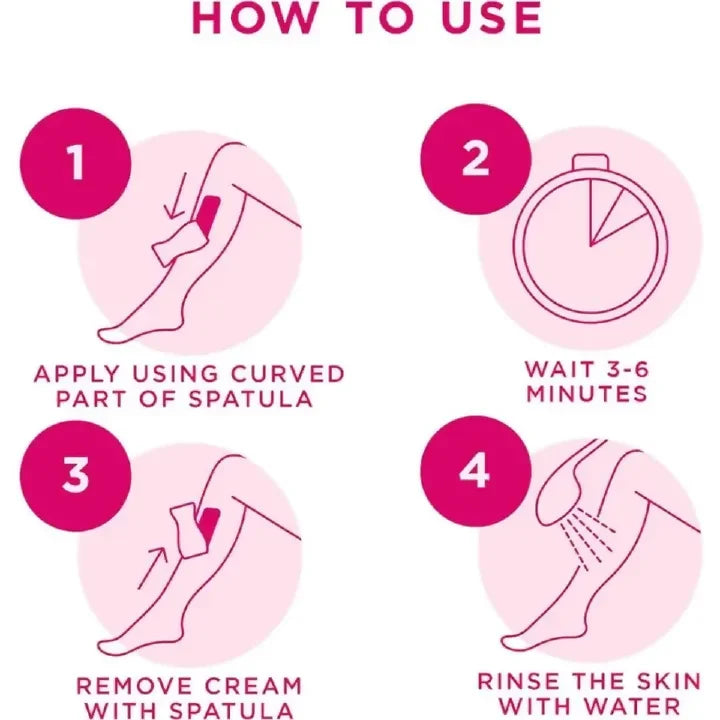 HOW TO USE

1

APPLY USING CURVED PART OF SPATULA

2

WAIT 3-6 MINUTES

3

REMOVE CREAM WITH SPATULA

4

RINSE THE SKIN WITH WATER