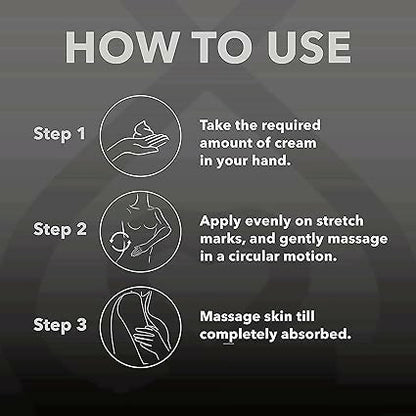 HOW TO USE

Step 1

Take the required amount of cream in your hand.

Step 2

Apply evenly on stretch marks, and gently massage in a circular motion.

Step 3

Massage skin till completely absorbed.