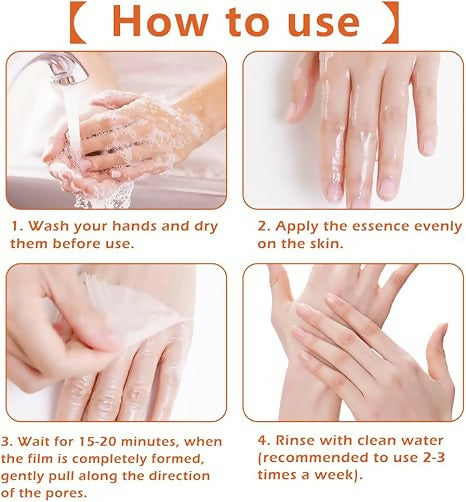 【 How to use 】

1. Wash your hands and dry them before use.

2. Apply the essence evenly on the skin.

3. Wait for 15-20 minutes, when the film is completely formed, gently pull along the direction of the pores.

4. Rinse with clean water (recommended to use 2-3 times a week).