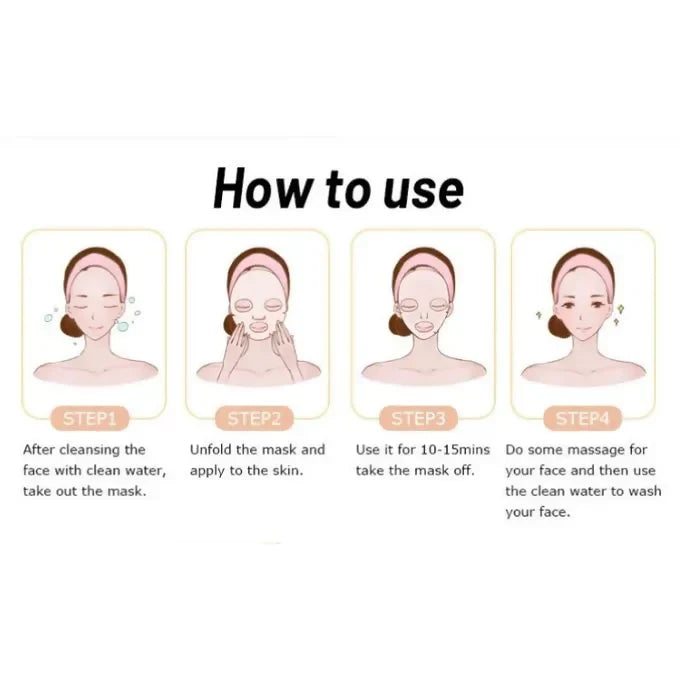 How to use

STEP1

After cleansing the face with clean water, take out the mask.

STEP2

Unfold the mask and apply to the skin.

STEP3

Use it for 10-15mins take the mask off.

STEP4

Do some massage for your face and then use the clean water to wash your face.