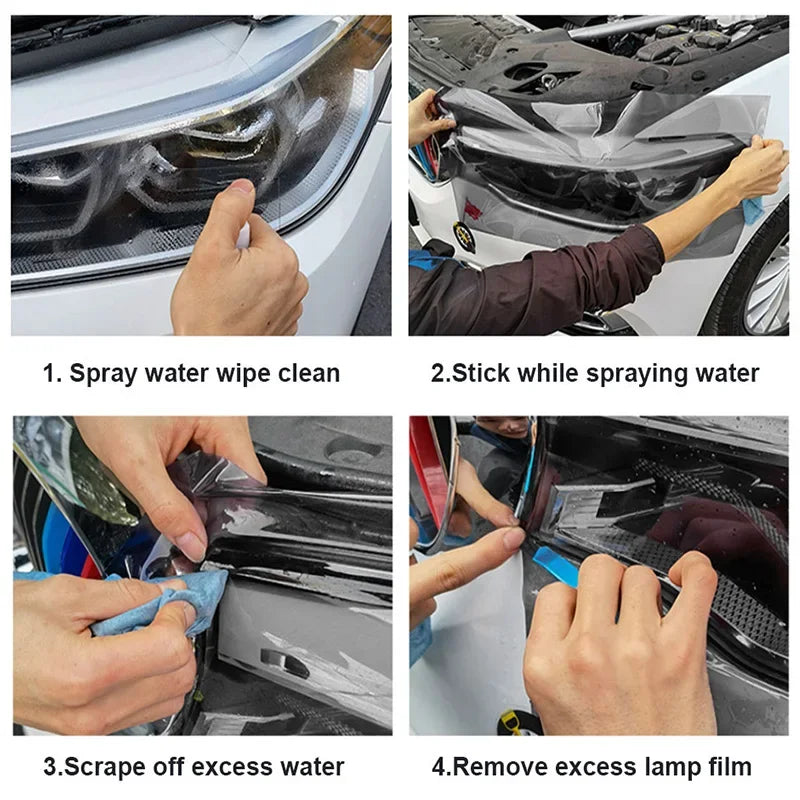 1. Spray water wipe clean

2.Stick while spraying water

3.Scrape off excess water

4.Remove excess lamp film